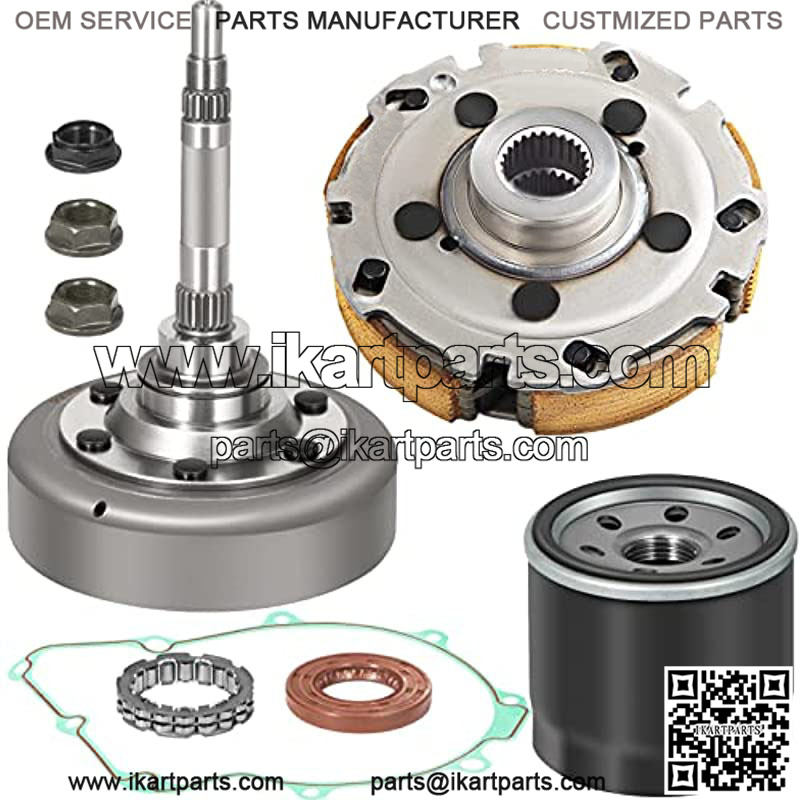 OEM SERVICE PARTS MANUFACTURER CUSTMIZED PARTS

www.ikartparts.com

parts@ikartparts.com

IKARTPARTS

www.ikartparts.com parts@ikartparts.com