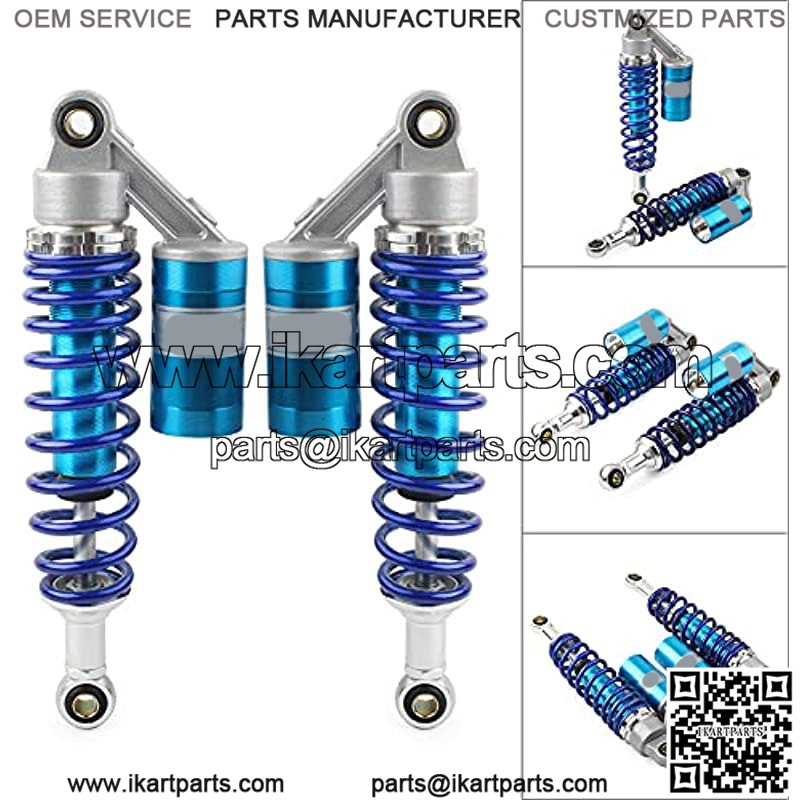 OEM SERVICE PARTS MANUFACTURER CUSTMIZED PARTS

www.ikartparts.com

parts@ikartparts.com

IKARTPARTS

www.ikartparts.com parts@ikartparts.com