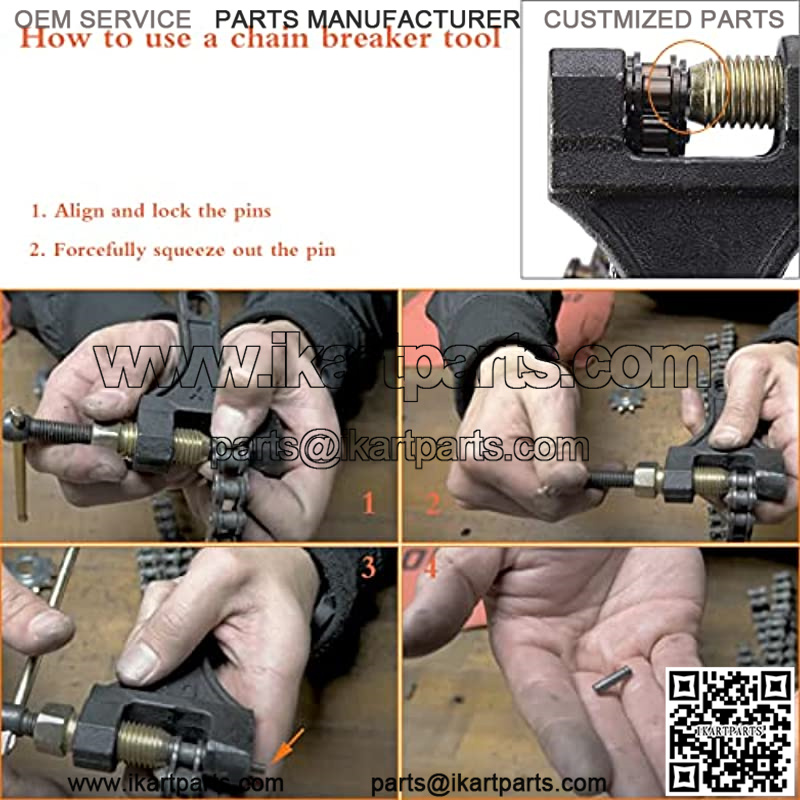 OEM SERVICE PARTS MANUFACTURER CUSTMIZED PARTS

How to use a chain breaker tool

1. Align and lock the pins

2. Forcefully squeeze out the pin

www.ikartparts.com

parts@ikartparts.com

1

2

3

4

IKARTPARTS

www.ikartparts.com parts@ikartparts.com